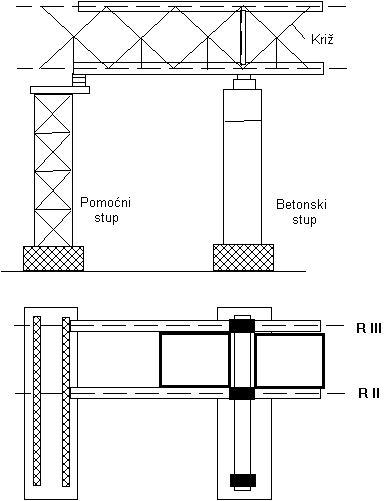 Križ

Pomoćni stup

Betonski stup

R III

R II