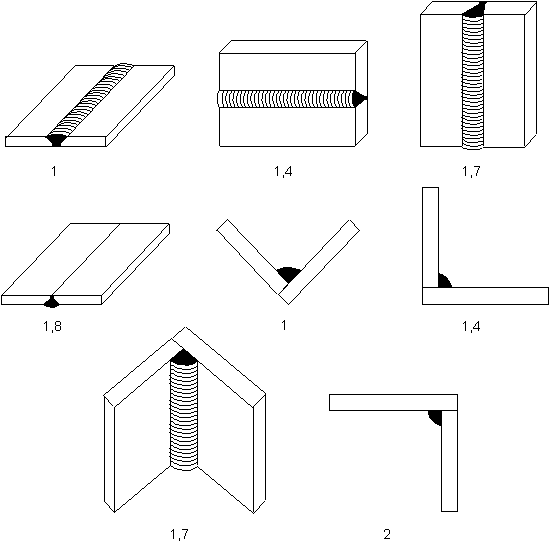 1

1,4

1,7

1,8

1

1,4

1,7

2